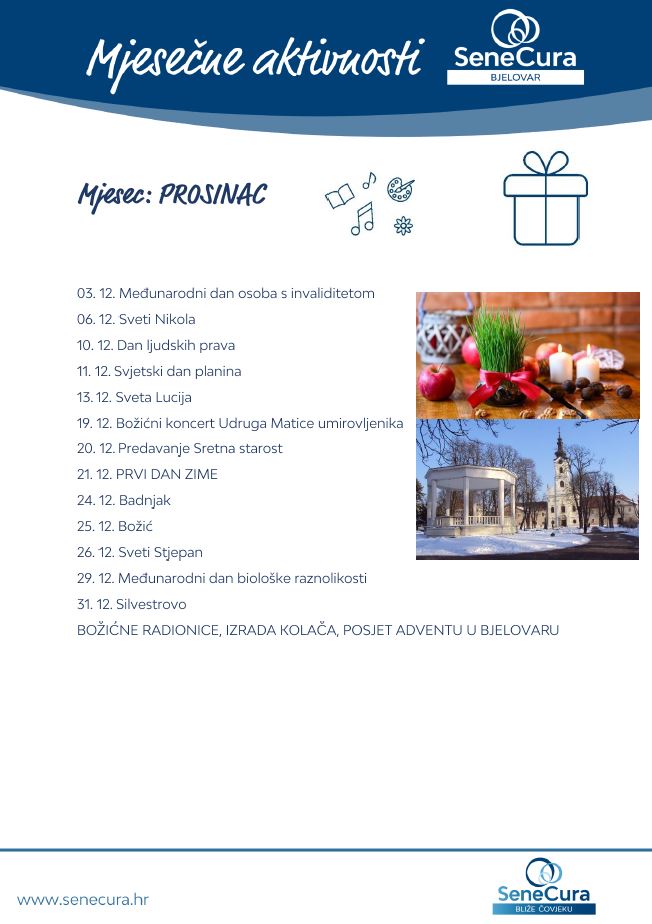 Mjesečne aktivnosti

SeneCura
BJELOVAR

Mjesec: PROSINAC

03. 12. Međunarodni dan osoba s invaliditetom
06. 12. Sveti Nikola
10. 12. Dan ljudskih prava
11. 12. Svjetski dan planina
13. 12. Sveta Lucija
19. 12. Božićni koncert Udruga Matice umirovljenika
20. 12. Predavanje Sretna starost
21. 12. PRVI DAN ZIME
24. 12. Badnjak
25. 12. Božić
26. 12. Sveti Stjepan
29. 12. Međunarodni dan biološke raznolikosti
31. 12. Silvestrovo
BOŽIĆNE RADIONICE, IZRADA KOLAČA, POSJET ADVENTU U BJELOVARU

www.senecura.hr

SeneCura
BLIŽE ČOVJEKU